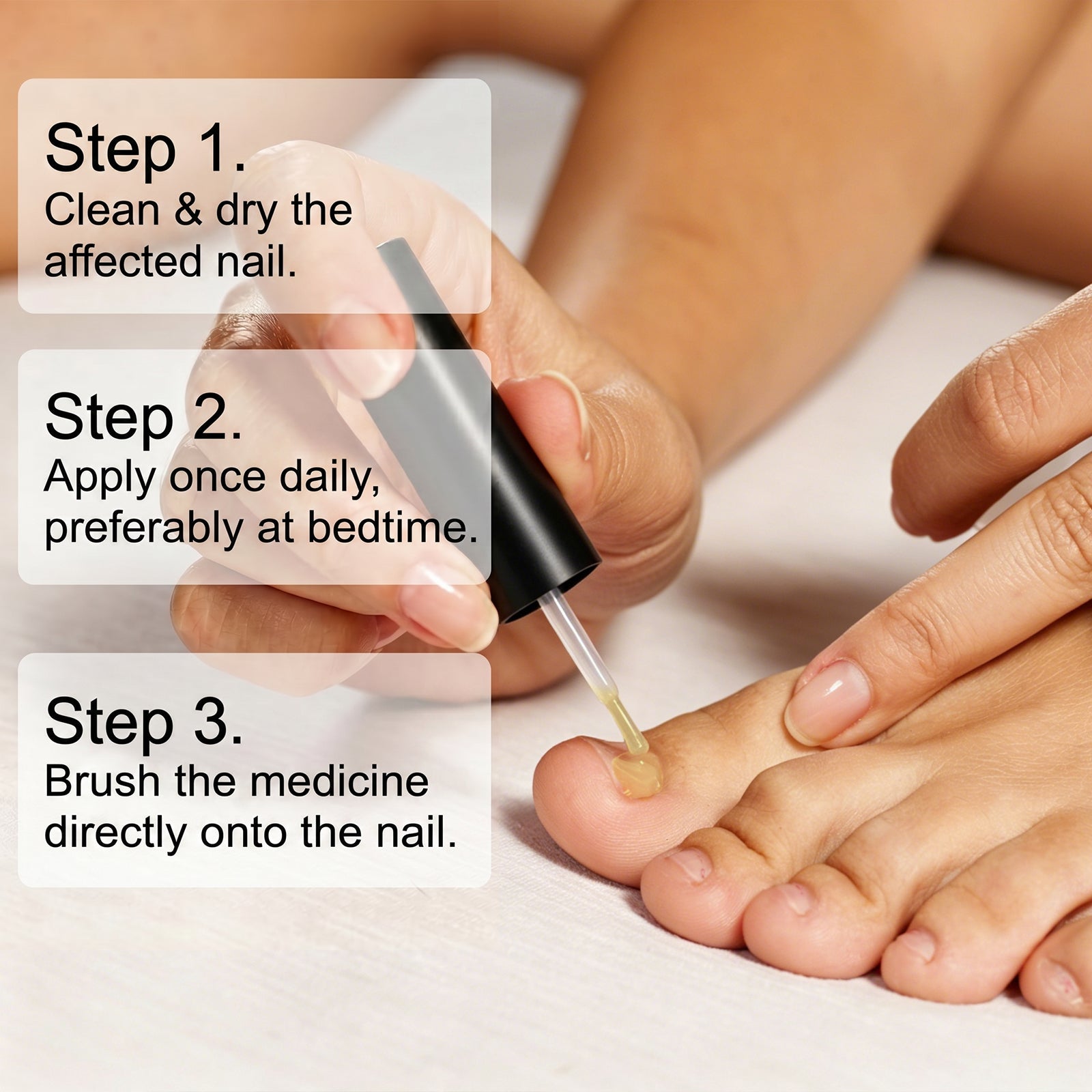 Step 1.
Clean & dry the affected nail.

Step 2.
Apply once daily, preferably at bedtime.

Step 3.
Brush the medicine directly onto the nail.